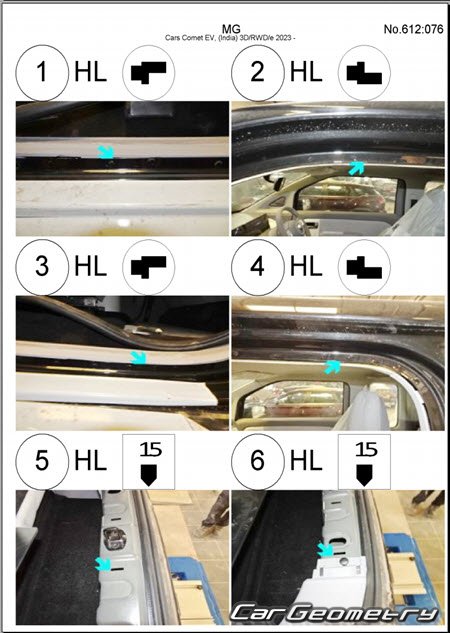 MG
Cars Comet EV, (India) 3D/RWD/e 2023 -

No.612:076

1 HL

2 HL

3 HL

4 HL

5 HL 15

6 HL 15

CarGeometry