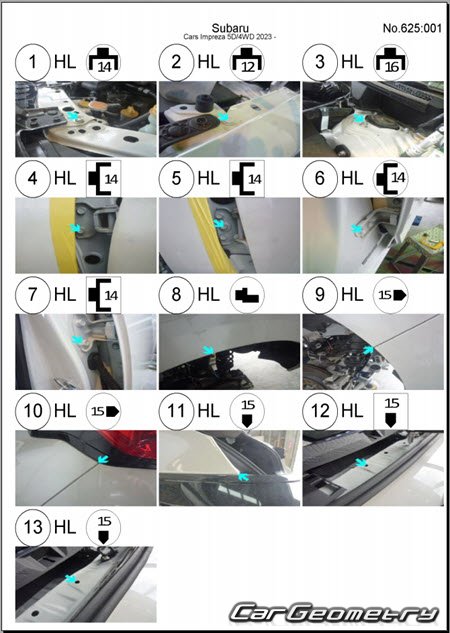 Subaru
Cars Impreza 5D/4WD 2023 -

No.625:001

1 HL 14

2 HL 12

3 HL 16

4 HL 14

5 HL 14

6 HL 14

7 HL 14

8 HL

9 HL 15

10 HL 15

11 HL 15

12 HL 15

13 HL 15

CarGeometry