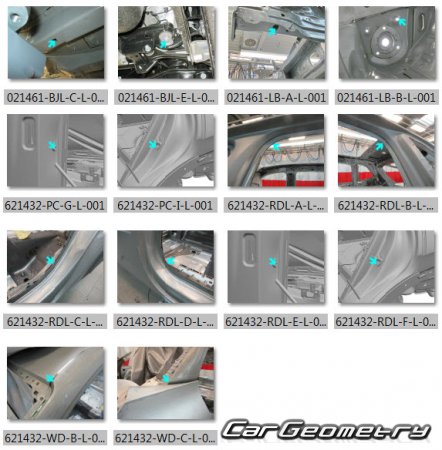 021461-BJL-C-L-0...

021461-BJL-E-L-0...

021461-LB-A-L-001

021461-LB-B-L-001

621432-PC-G-L-001

621432-PC-I-L-001

621432-RDL-A-L-...

621432-RDL-B-L-...

621432-RDL-C-L-...

621432-RDL-D-L-...

621432-RDL-E-L-0...

621432-RDL-F-L-0...

621432-WD-B-L-0...

621432-WD-C-L-0...

CarGeometry