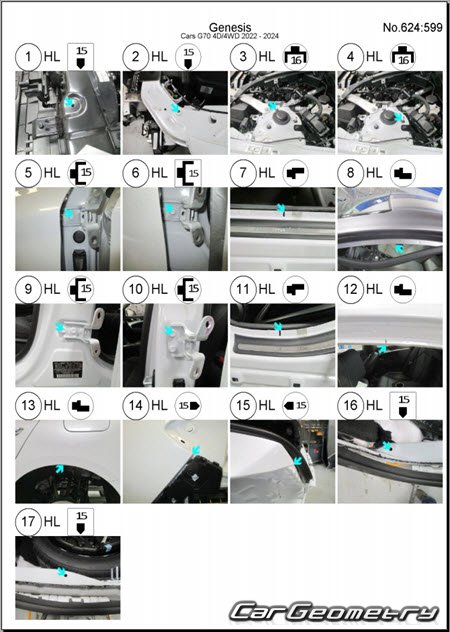 Genesis
Cars G70 4D/4WD 2022 - 2024

No.624:599

1 HL 15
2 HL 15
3 HL 16
4 HL 16
5 HL 15
6 HL 15
7 HL
8 HL
9 HL 15
10 HL 15
11 HL
12 HL
13 HL
14 HL 15
15 HL 15
16 HL 15
17 HL 15

CarGeometry