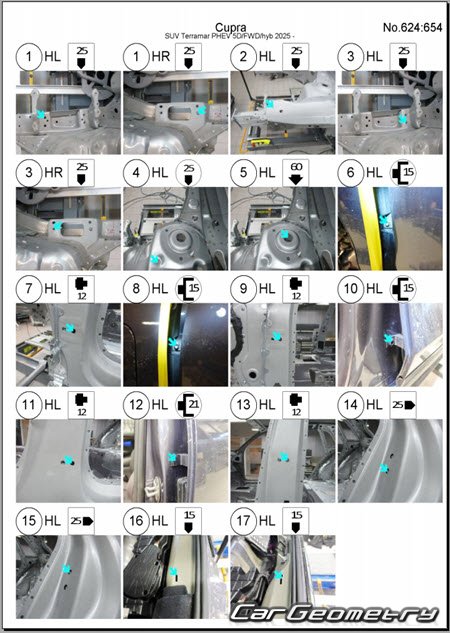 Cupra
SUV Terramar PHEV 5D/FWD/hyb 2025 -
No.624:654

1 HL 25
1 HR 25
2 HL 25
3 HL 25
3 HR 25
4 HL 25
5 HL 60
6 HL 15
7 HL 12
8 HL 15
9 HL 12
10 HL 15
11 HL 12
12 HL 21
13 HL 12
14 HL 25
15 HL 25
16 HL 15
17 HL 15

CarGeometry