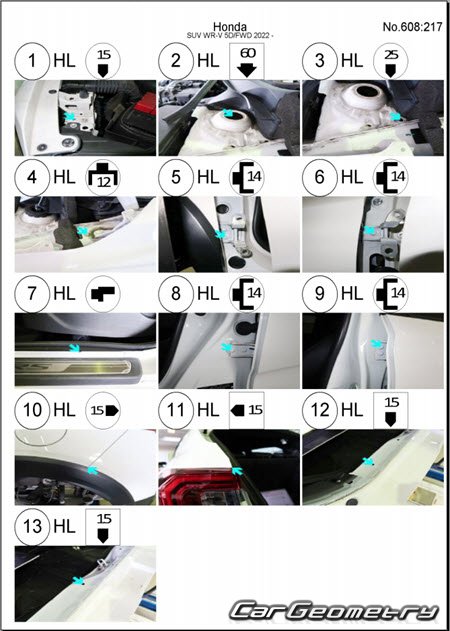 Honda
SUV WR-V 5D/FWD 2022 -

No.608:217

1 HL 15

2 HL 60

3 HL 25

4 HL 12

5 HL 14

6 HL 14

7 HL

8 HL 14

9 HL 14

10 HL 15

11 HL 15

12 HL 15

13 HL 15

CarGeometry