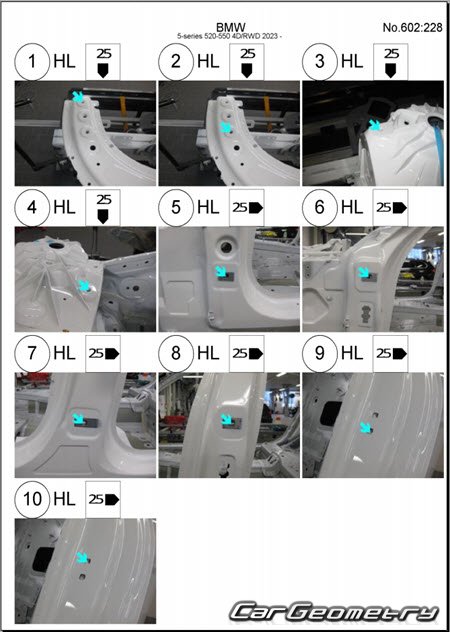 BMW
5-series 520-550 4D/RWD 2023 -

No.602:228

1 HL 25

2 HL 25

3 HL 25

4 HL 25

5 HL 25

6 HL 25

7 HL 25

8 HL 25

9 HL 25

10 HL 25

CarGeometry