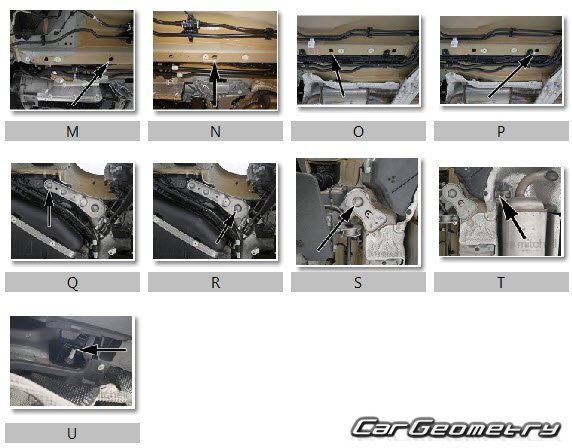 M

N

O

P

Q

R

S

T

U

CarGeometry