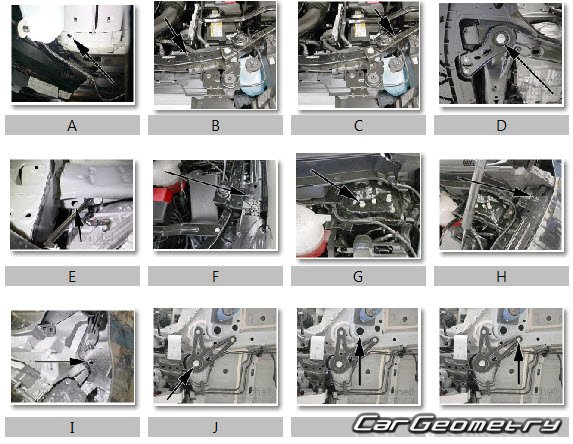 A
B
C
D
E
F
G
H
I
J
CarGeometry